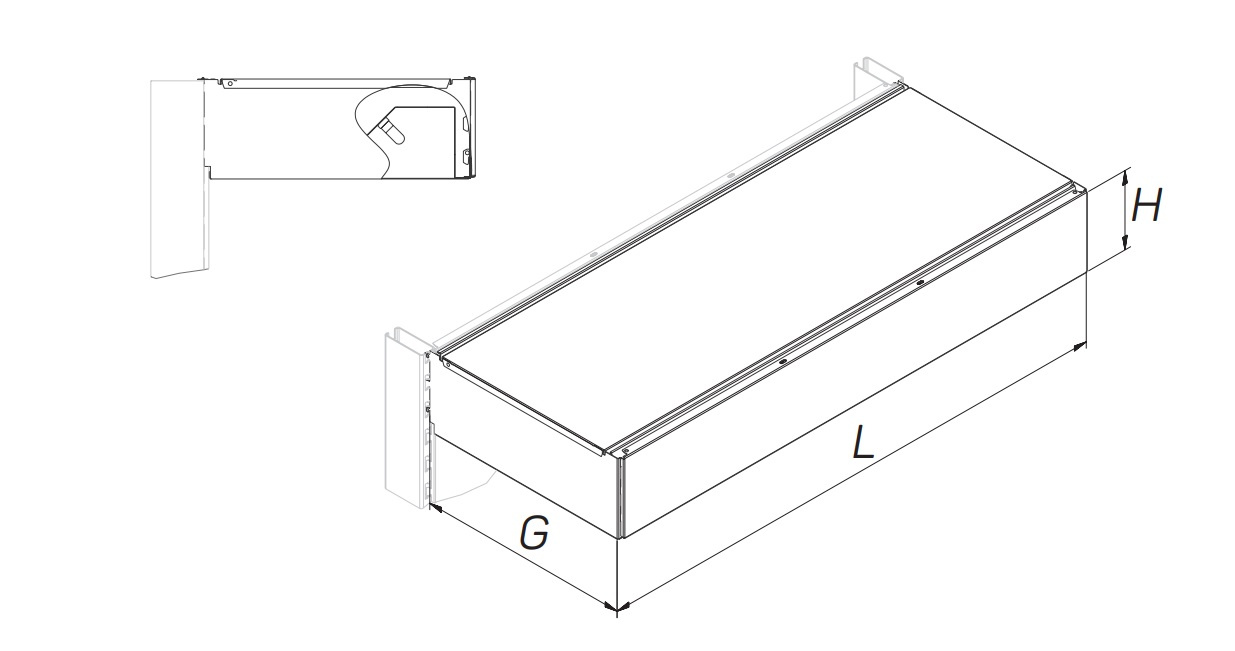 H

L

G